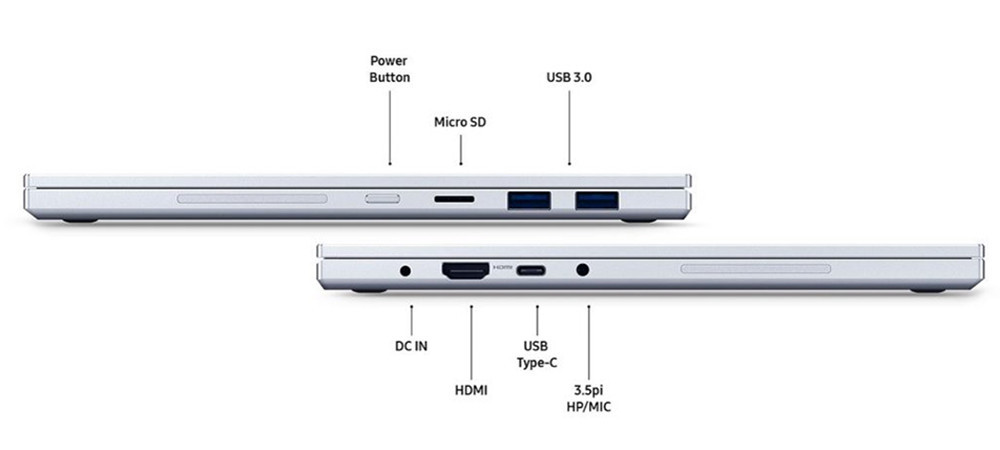 Power Button

Micro SD

USB 3.0

HDMI

DC IN

HDMI

USB Type-C

3.5pi HP/MIC