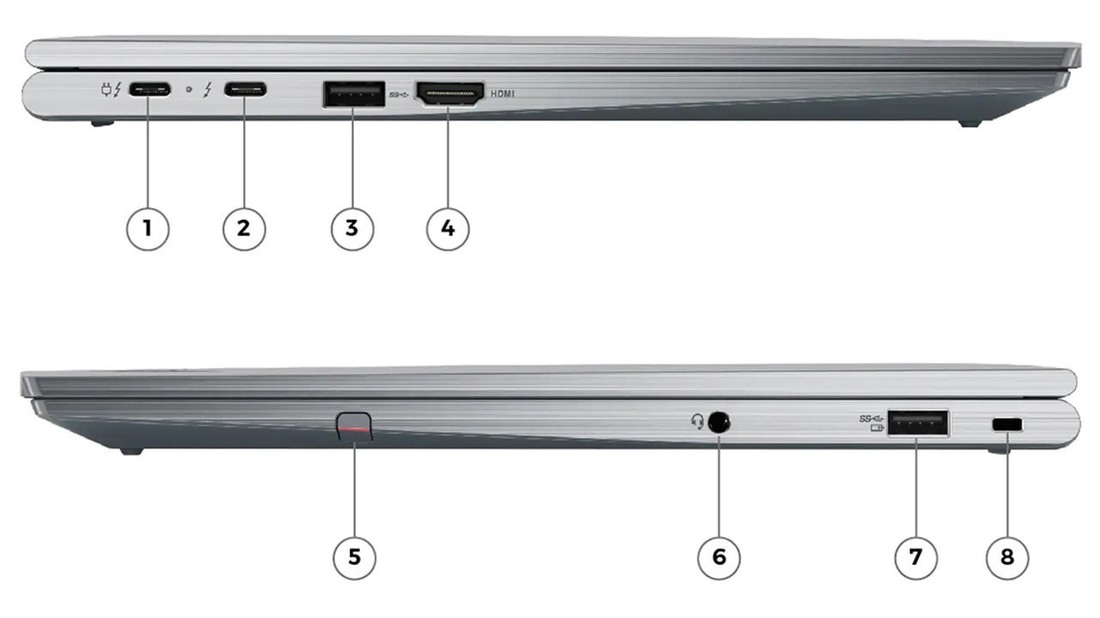 HDMI

1
2
3
4

5
6
7
8